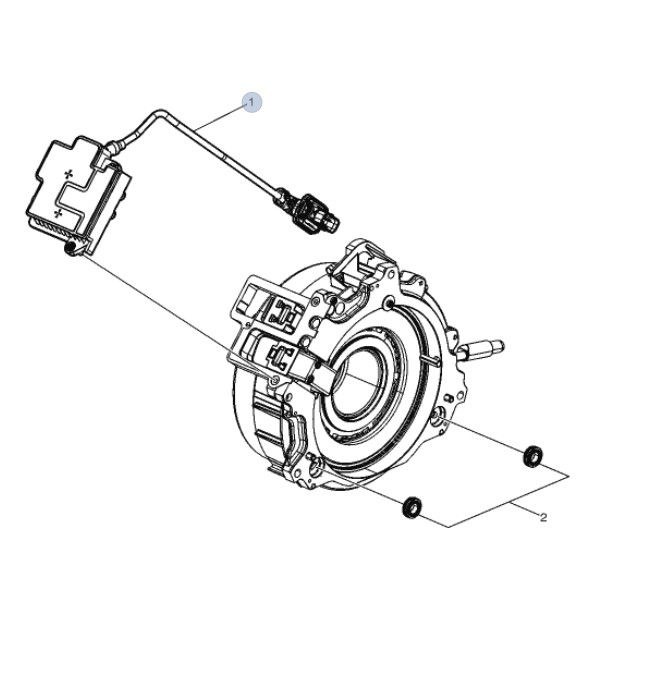 1
2